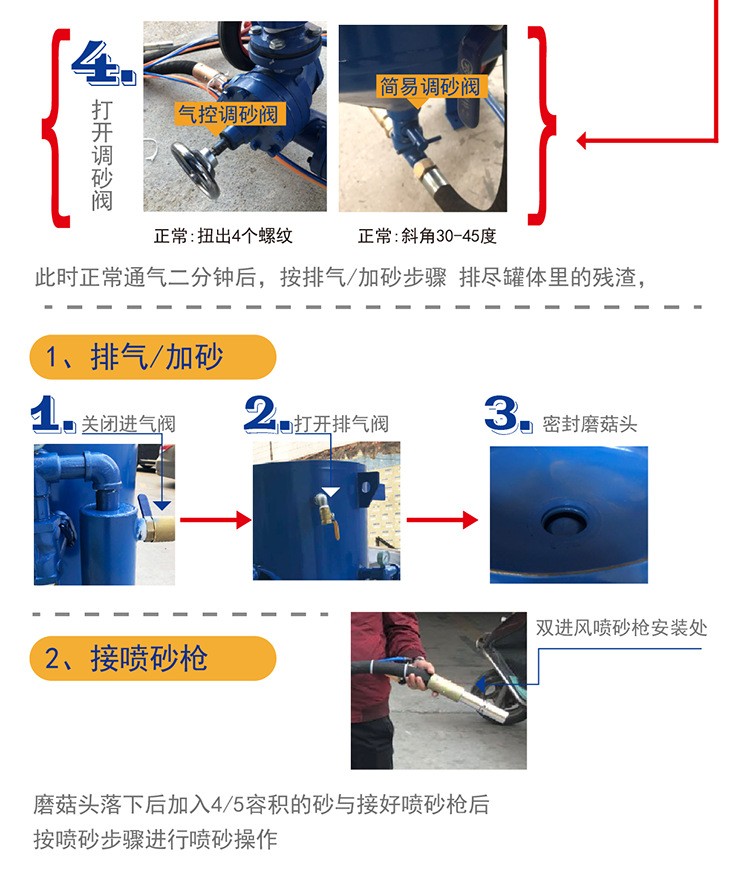 4.

打开调砂阀

气控调砂阀

简易调砂阀

正常：扭出4个螺纹

正常：斜角30-45度

此时正常通气二分钟后，按排气/加砂步骤 排尽罐体里的残渣，

1、排气/加砂

1. 关闭进气阀

2. 打开排气阀

3. 密封磨菇头

2、接喷砂枪

双进风喷砂枪安装处

磨菇头落下后加入4/5容积的砂与接好喷砂枪后
按喷砂步骤进行喷砂操作