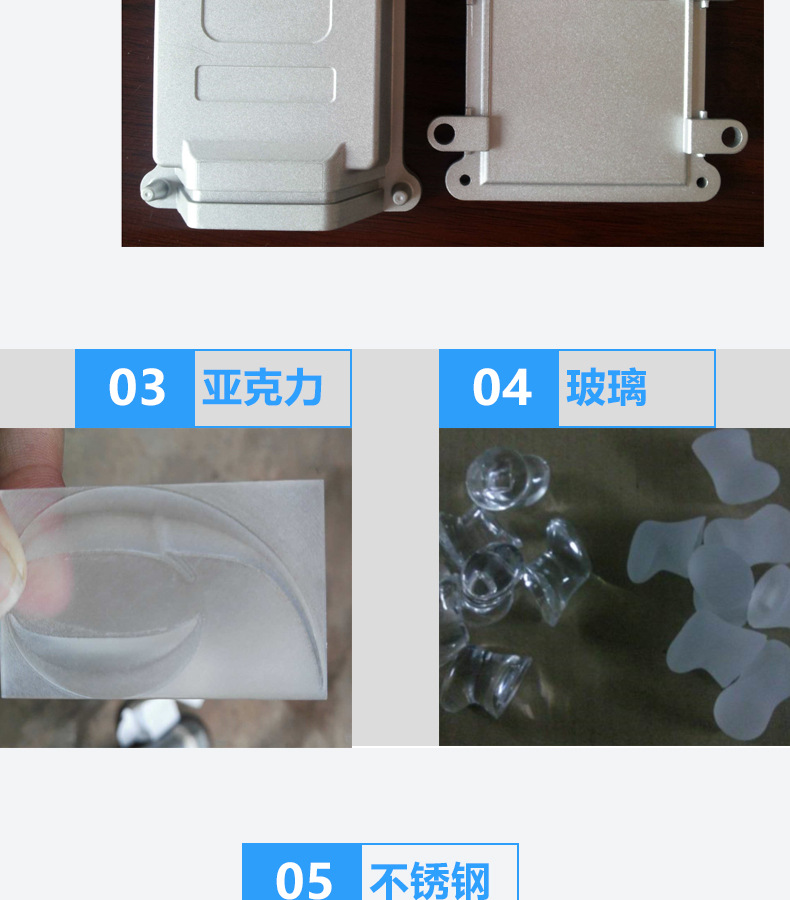 03 亚克力

04 玻璃

05 不锈钢